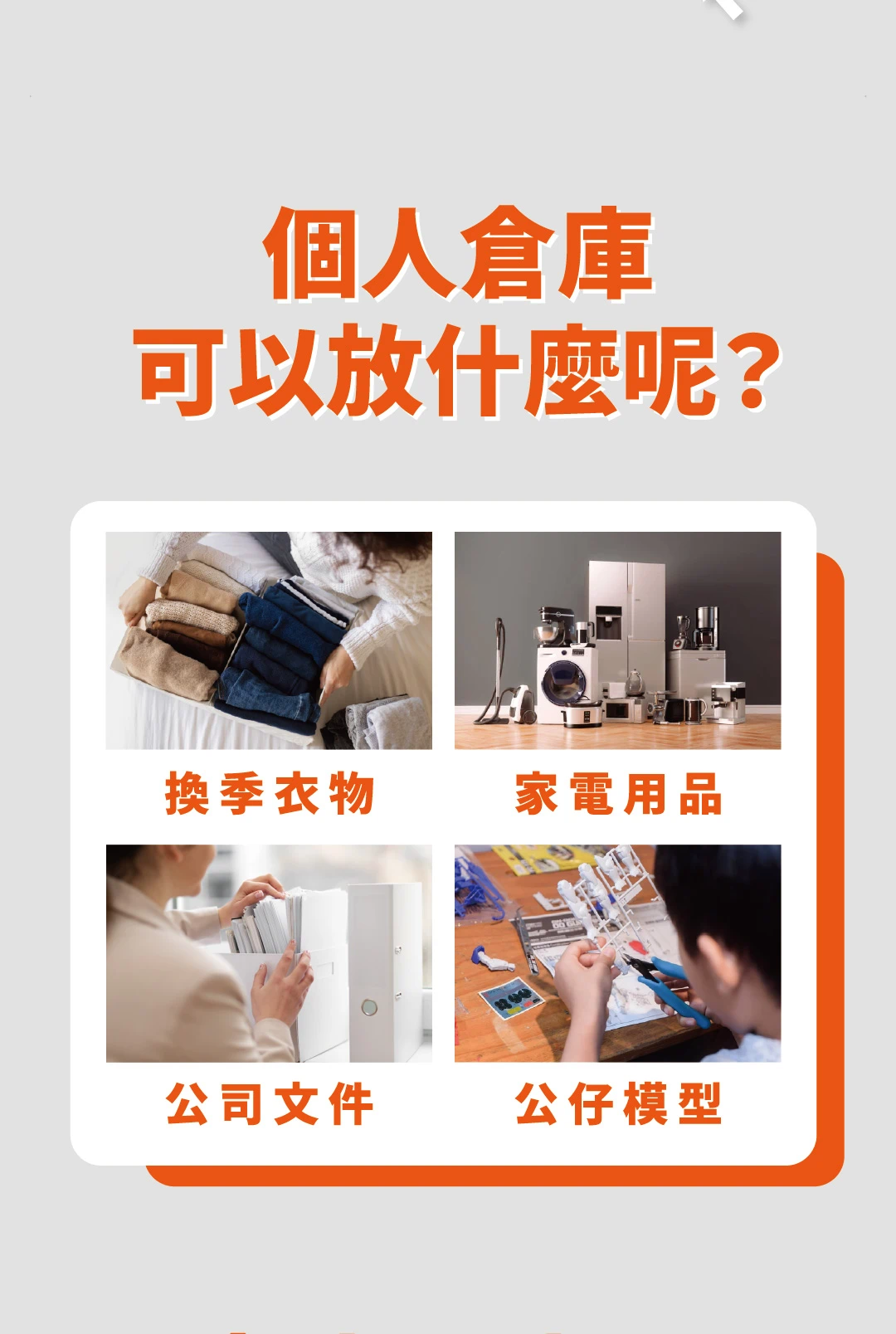 個人倉庫
可以放什麼呢？

換季衣物

家電用品

公司文件

公仔模型